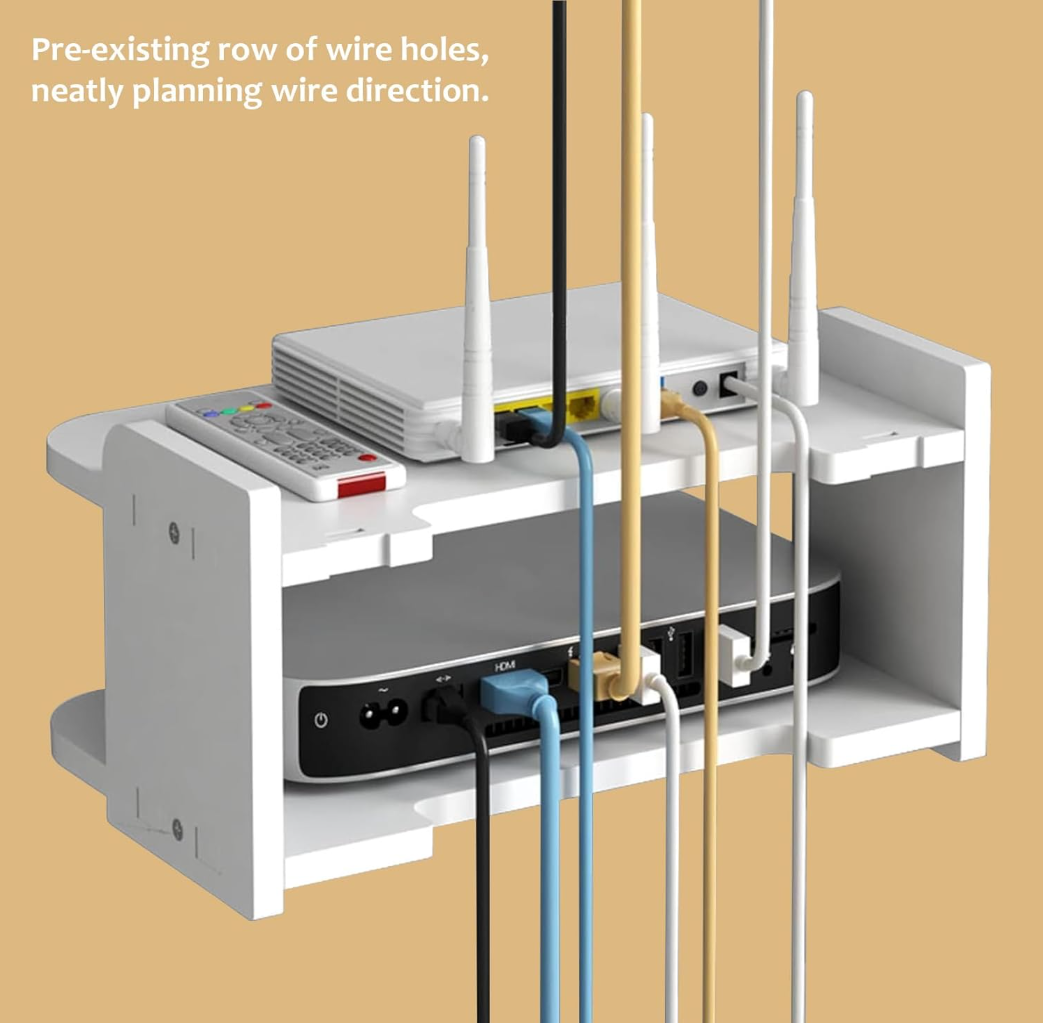 Pre-existing row of wire holes, neatly planning wire direction.

HDMI